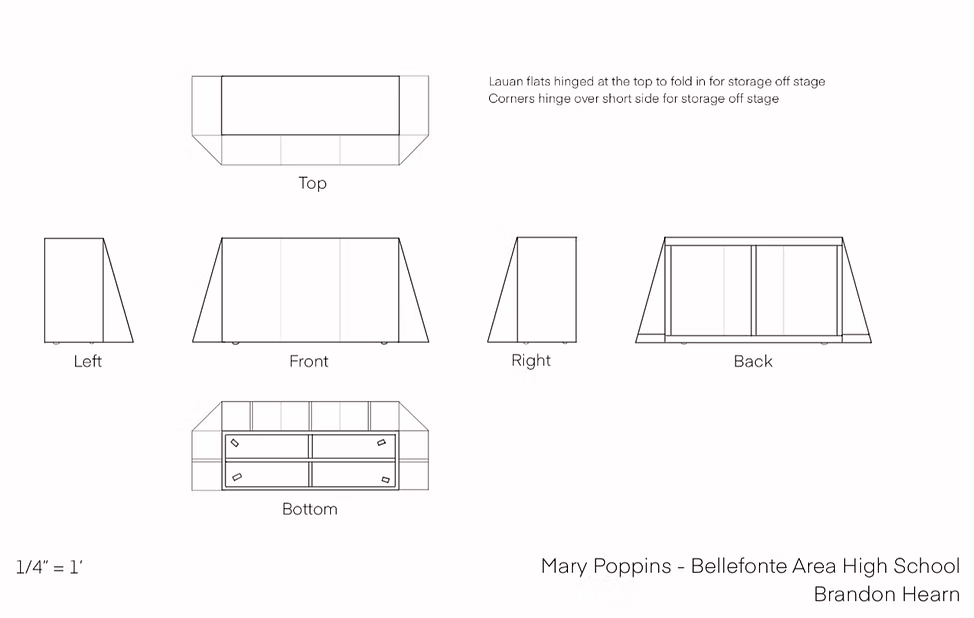 Lauan flats hinged at the top to fold in for storage off stage
Corners hinge over short side for storage off stage

Top

Left

Front

Right

Back

Bottom

1/4" = 1'

Mary Poppins - Bellefonte Area High School
Brandon Hearn