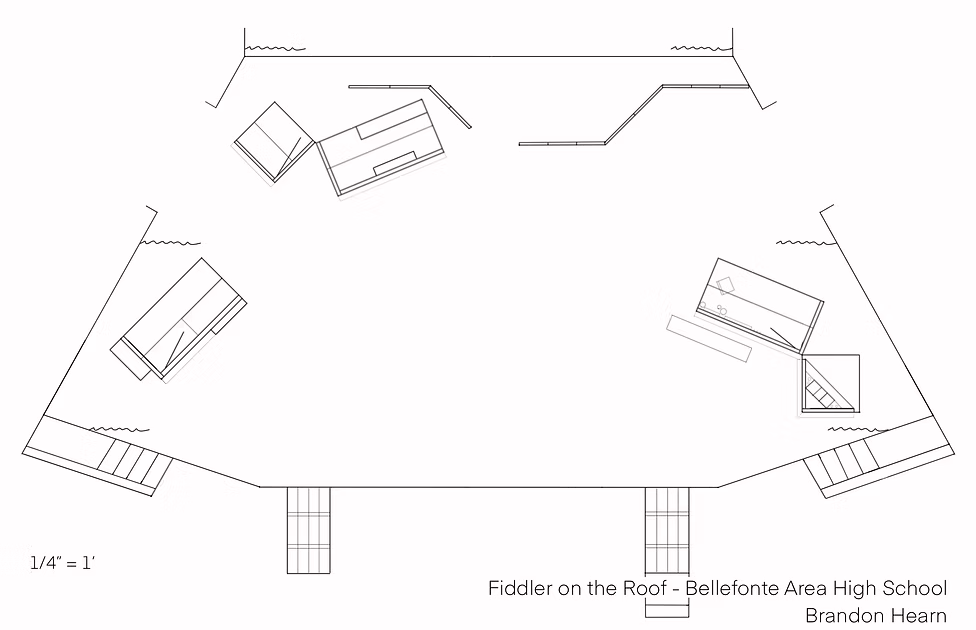 1/4" = 1'

Fiddler on the Roof - Bellefonte Area High School
Brandon Hearn